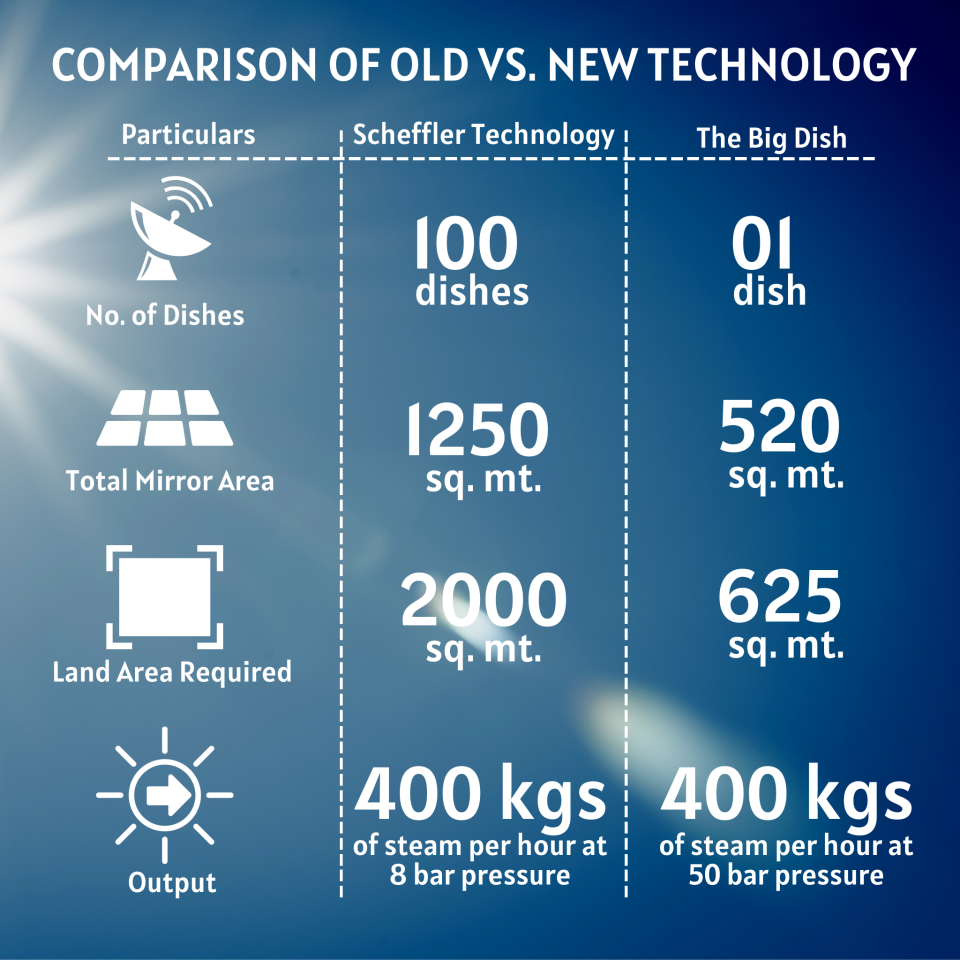 COMPARISON OF OLD VS. NEW TECHNOLOGY

| Particulars | Scheffler Technology | The Big Dish |
|---|---|---|
| No. of Dishes | 100 dishes | 01 dish |
| Total Mirror Area | 1250 sq. mt. | 520 sq. mt. |
| Land Area Required | 2000 sq. mt. | 625 sq. mt. |
| Output | 400 kgs of steam per hour at 8 bar pressure | 400 kgs of steam per hour at 50 bar pressure |